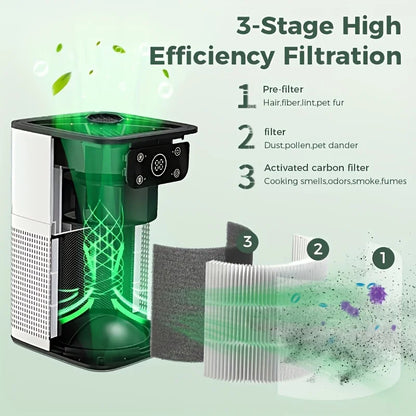 3-Stage High Efficiency Filtration

1 Pre-filter
Hair,fiber,lint,pet fur

2 filter
Dust,pollen,pet dander

3 Activated carbon filter
Cooking smells,odors,smoke,fumes

3

2

1