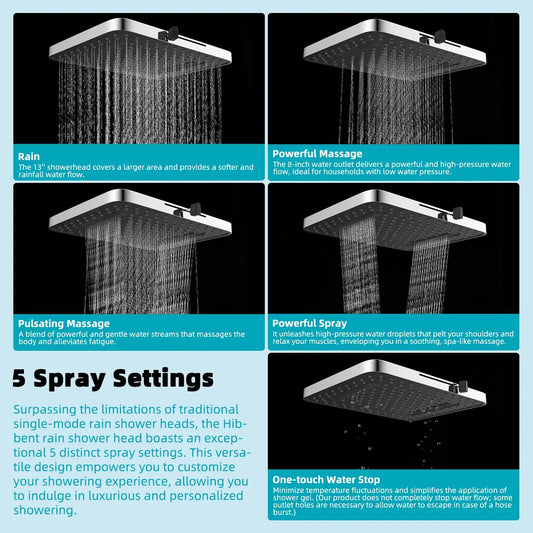 Rain
The 13" showerhead covers a larger area and provides a softer and rainfall water flow.

Powerful Massage
The 8-inch water outlet delivers a powerful and high-pressure water flow, ideal for households with low water pressure.

Pulsating Massage
A blend of powerful and gentle water streams that massages the body and alleviates fatigue.

Powerful Spray
It unleashes high-pressure water droplets that pelt your shoulders and relax your muscles, enveloping you in a soothing, spa-like massage.

5 Spray Settings

Surpassing the limitations of traditional single-mode rain shower heads, the Hibbent rain shower head boasts an exceptional 5 distinct spray settings. This versatile design empowers you to customize your showering experience, allowing you to indulge in luxurious and personalized showering.

One-touch Water Stop
Minimize temperature fluctuations and simplifies the application of shower gel. (Our product does not completely stop water flow; some outlet holes are necessary to allow water to escape in case of a hose burst.)