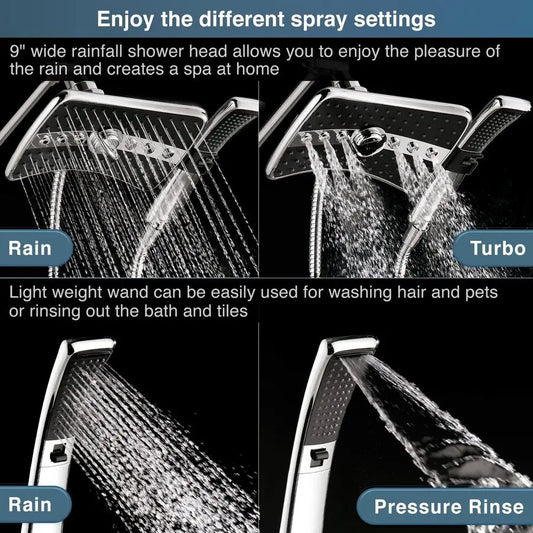 Enjoy the different spray settings

9" wide rainfall shower head allows you to enjoy the pleasure of the rain and creates a spa at home

Rain

Turbo

Light weight wand can be easily used for washing hair and pets or rinsing out the bath and tiles

Rain

Pressure Rinse